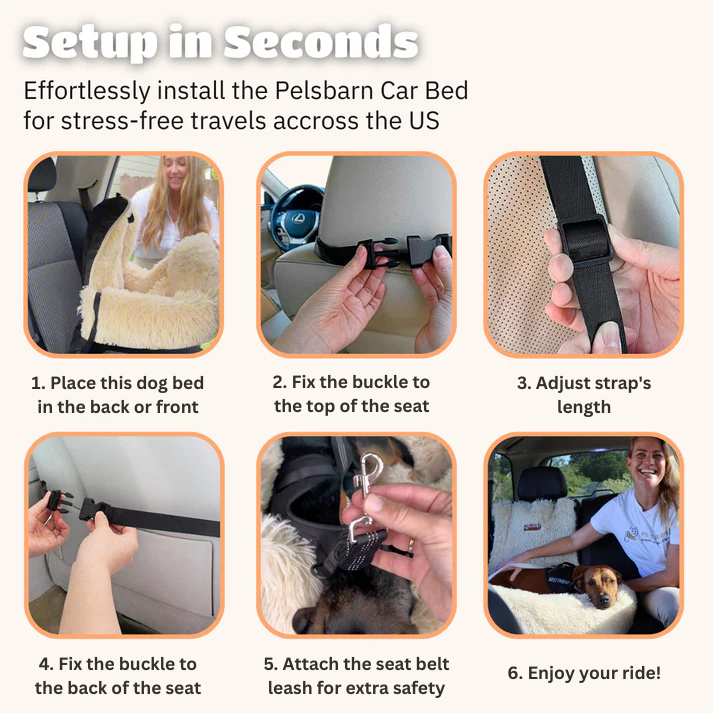 Setup in Seconds

Effortlessly install the Pelsbarn Car Bed for stress-free travels accross the US

1. Place this dog bed in the back or front

2. Fix the buckle to the top of the seat

3. Adjust strap's length

4. Fix the buckle to the back of the seat

5. Attach the seat belt leash for extra safety

6. Enjoy your ride!