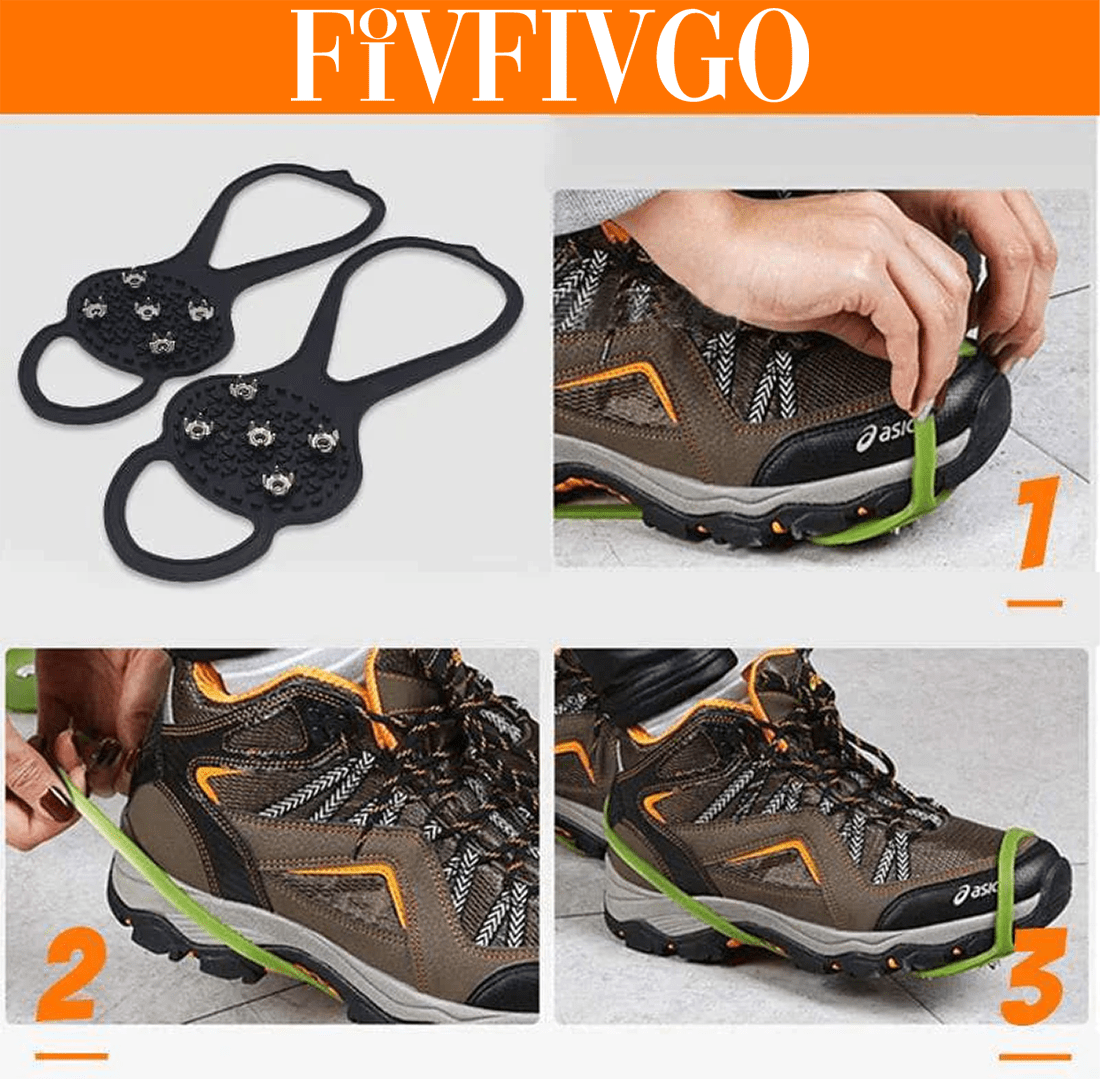 FiVFIVGO

asic

1

2

asic

3