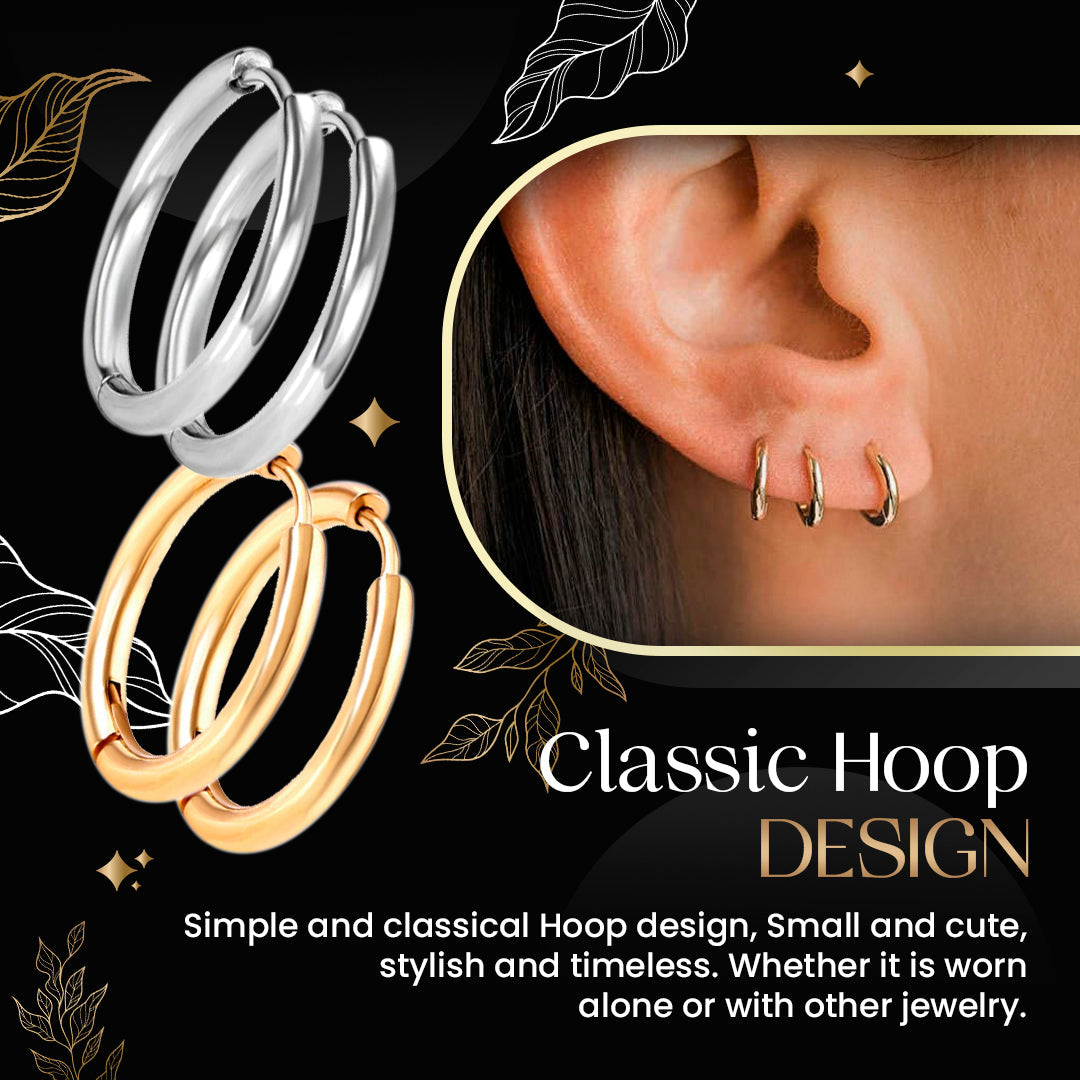 Classic Hoop
DESIGN

Simple and classical Hoop design, Small and cute, stylish and timeless. Whether it is worn alone or with other jewelry.