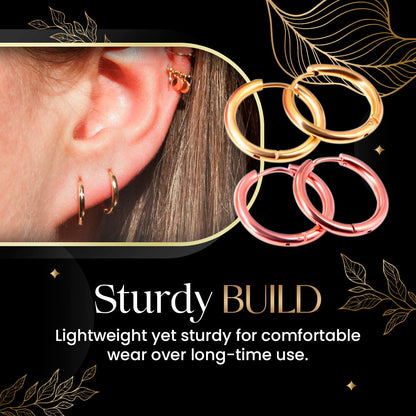 Sturdy BUILD

Lightweight yet sturdy for comfortable wear over long-time use.