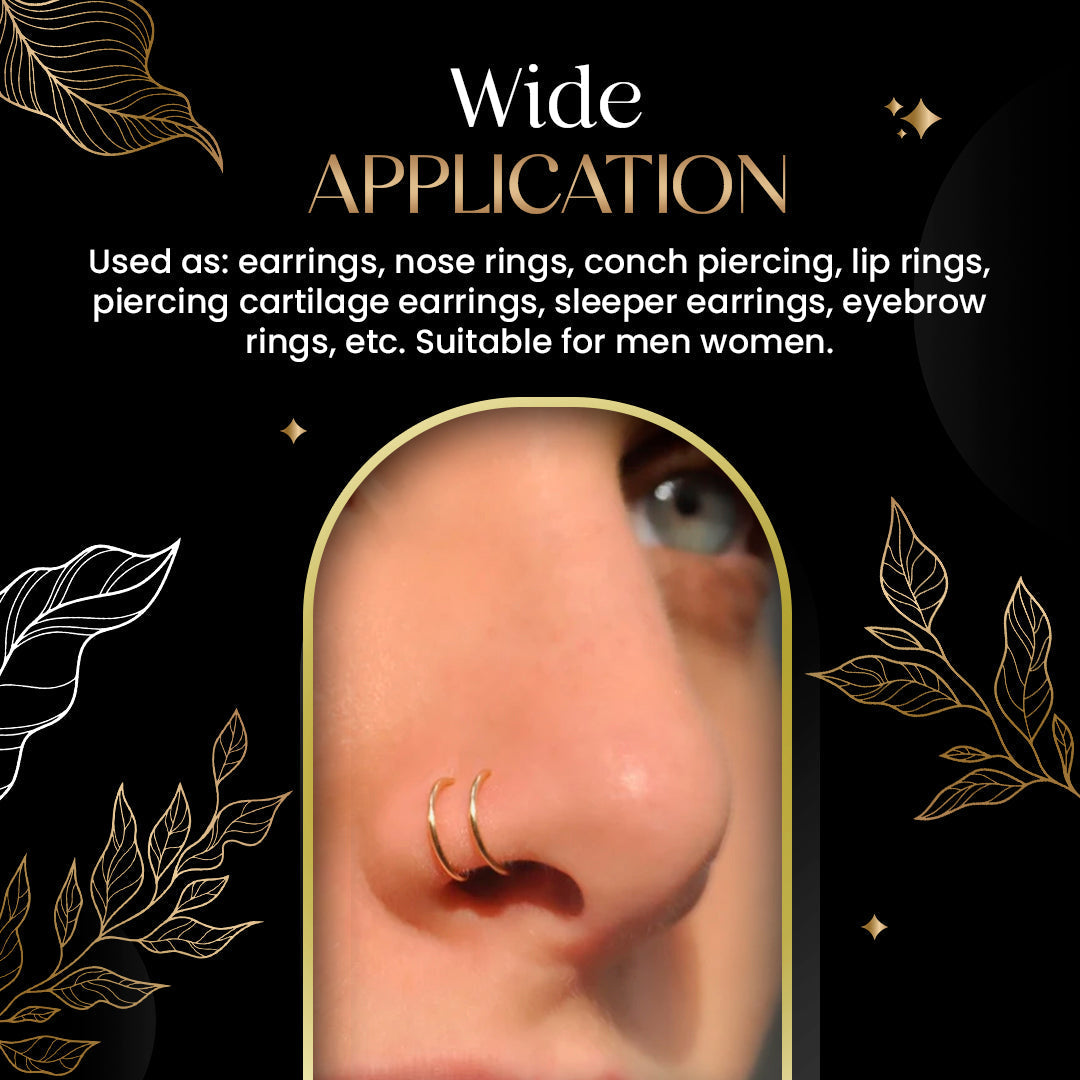 Wide
APPLICATION

Used as: earrings, nose rings, conch piercing, lip rings, piercing cartilage earrings, sleeper earrings, eyebrow rings, etc. Suitable for men women.