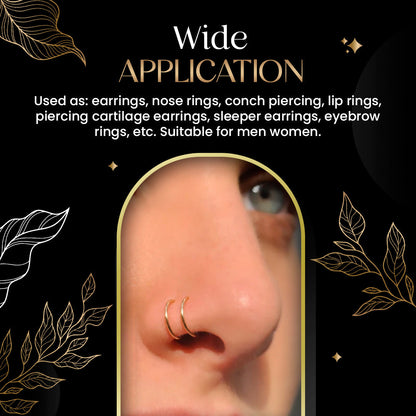 Wide
APPLICATION

Used as: earrings, nose rings, conch piercing, lip rings, piercing cartilage earrings, sleeper earrings, eyebrow rings, etc. Suitable for men women.