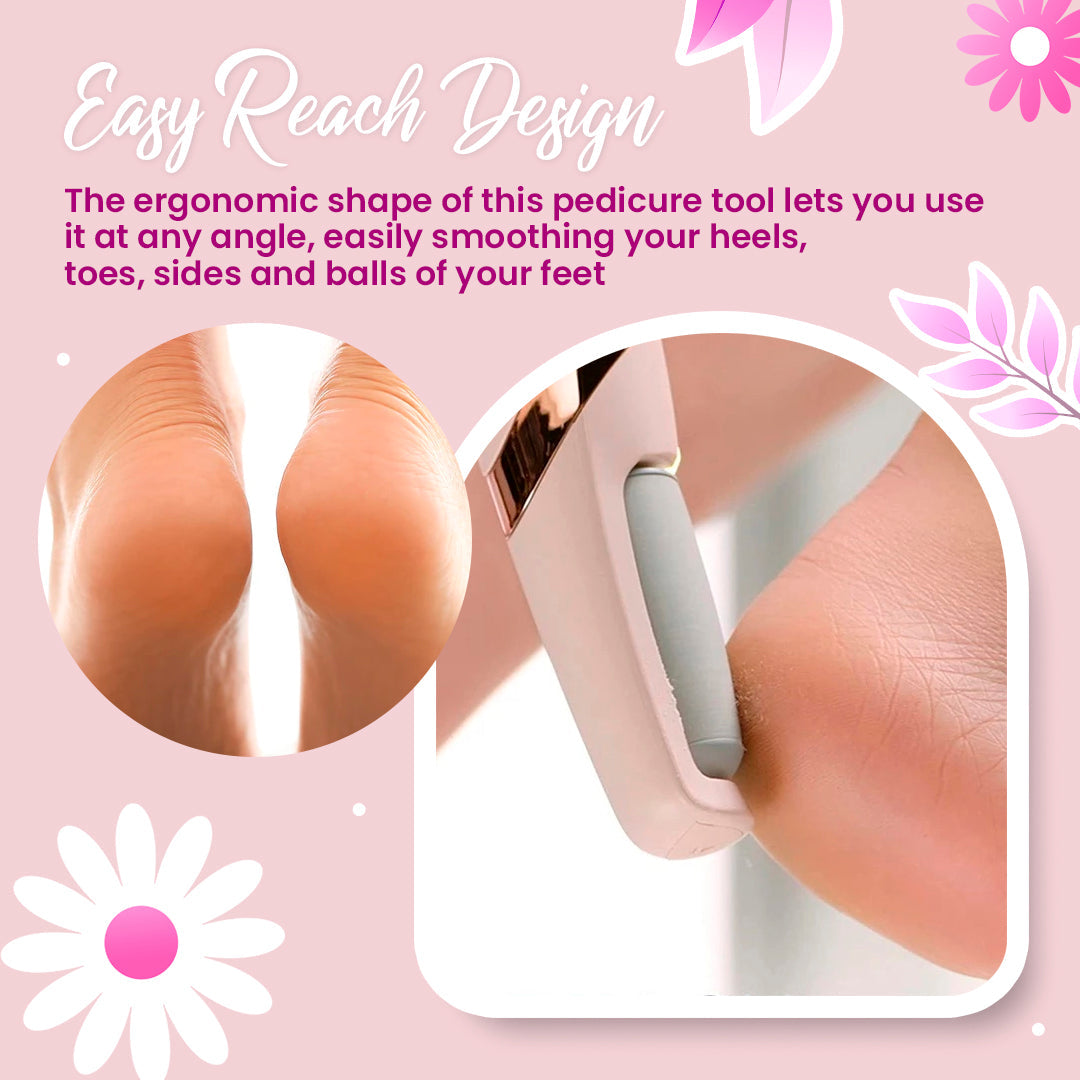 Easy Reach Design

The ergonomic shape of this pedicure tool lets you use it at any angle, easily smoothing your heels, toes, sides and balls of your feet