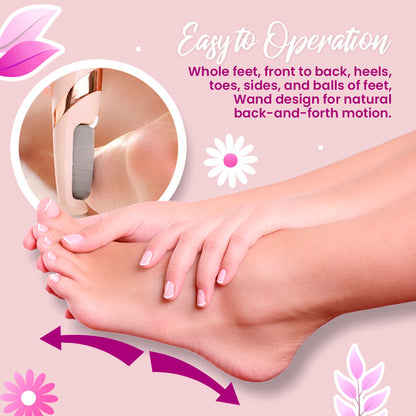 Easy to Operation

Whole feet, front to back, heels, toes, sides, and balls of feet, Wand design for natural back-and-forth motion.