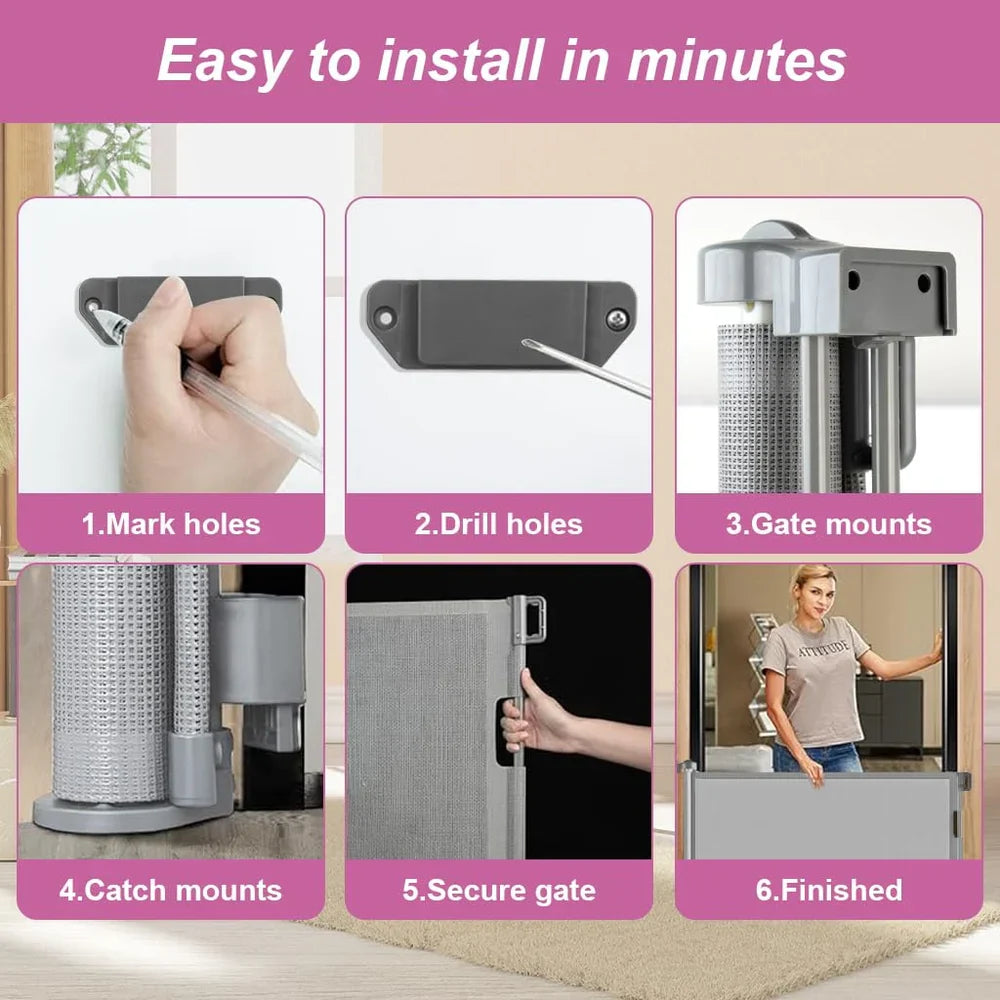 Easy to install in minutes

1.Mark holes

2.Drill holes

3.Gate mounts

4.Catch mounts

5.Secure gate

ATTITUDE

6.Finished