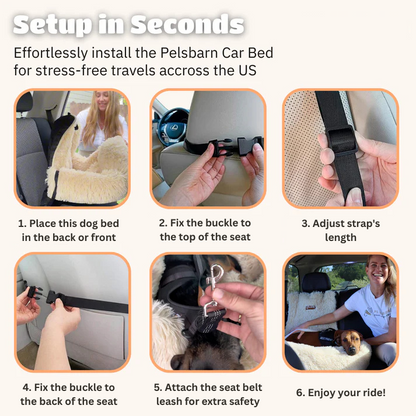 Setup in Seconds

Effortlessly install the Pelsbarn Car Bed for stress-free travels accross the US

1. Place this dog bed in the back or front

2. Fix the buckle to the top of the seat

3. Adjust strap's length

4. Fix the buckle to the back of the seat

5. Attach the seat belt leash for extra safety

6. Enjoy your ride!