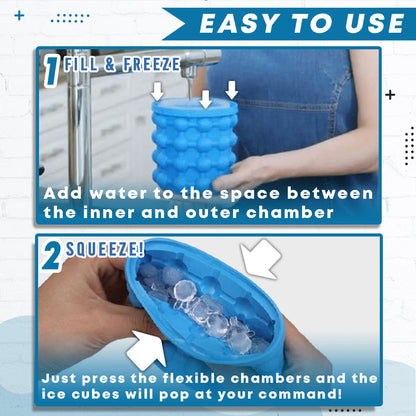 EASY TO USE

1 FILL & FREEZE

Add water to the space between the inner and outer chamber

2 SQUEEZE!

Just press the flexible chambers and the ice cubes will pop at your command!